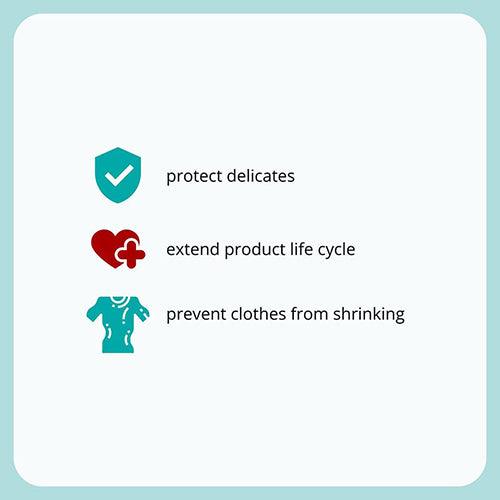 protect delicates

extend product life cycle

prevent clothes from shrinking