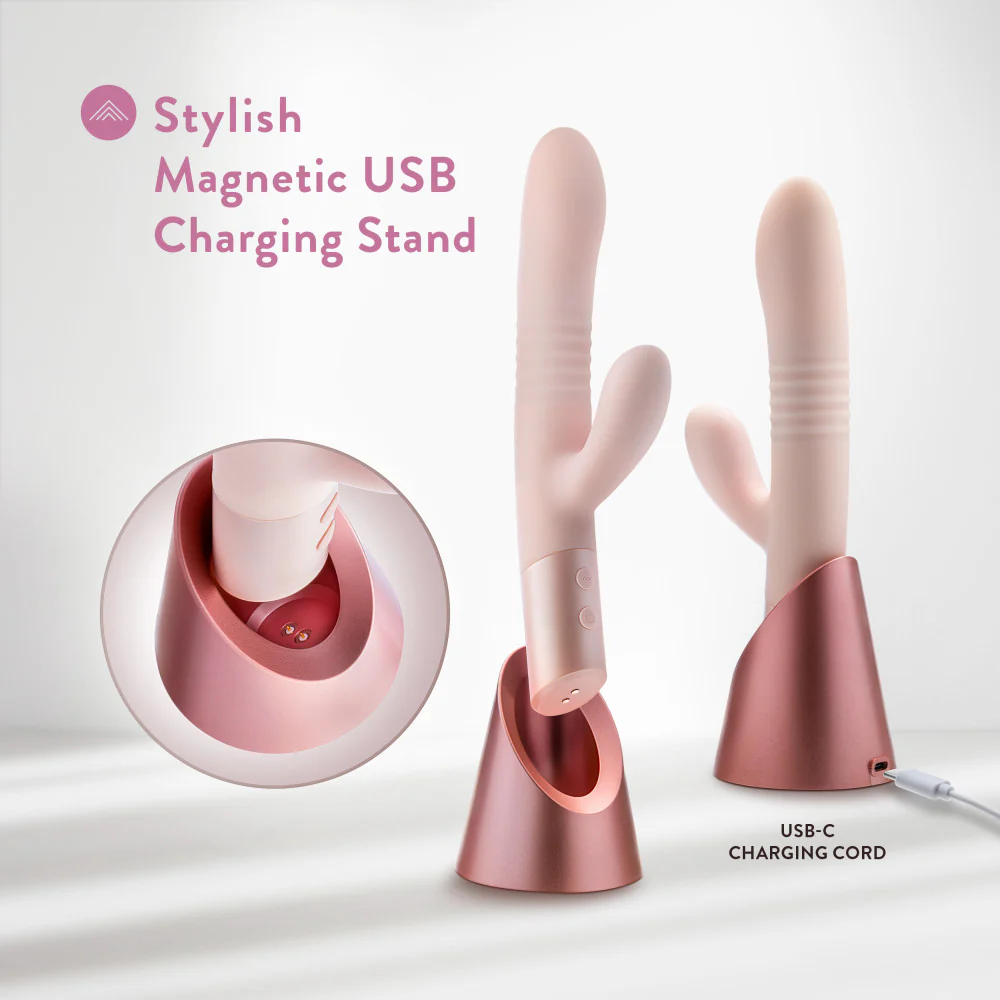 Stylish Magnetic USB Charging Stand

USB-C CHARGING CORD